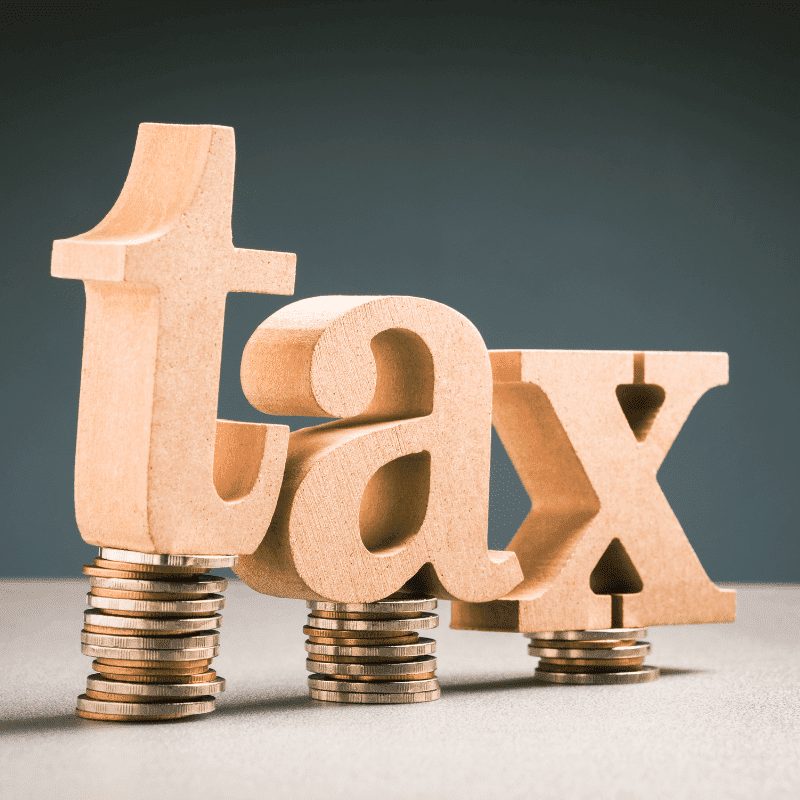 tax